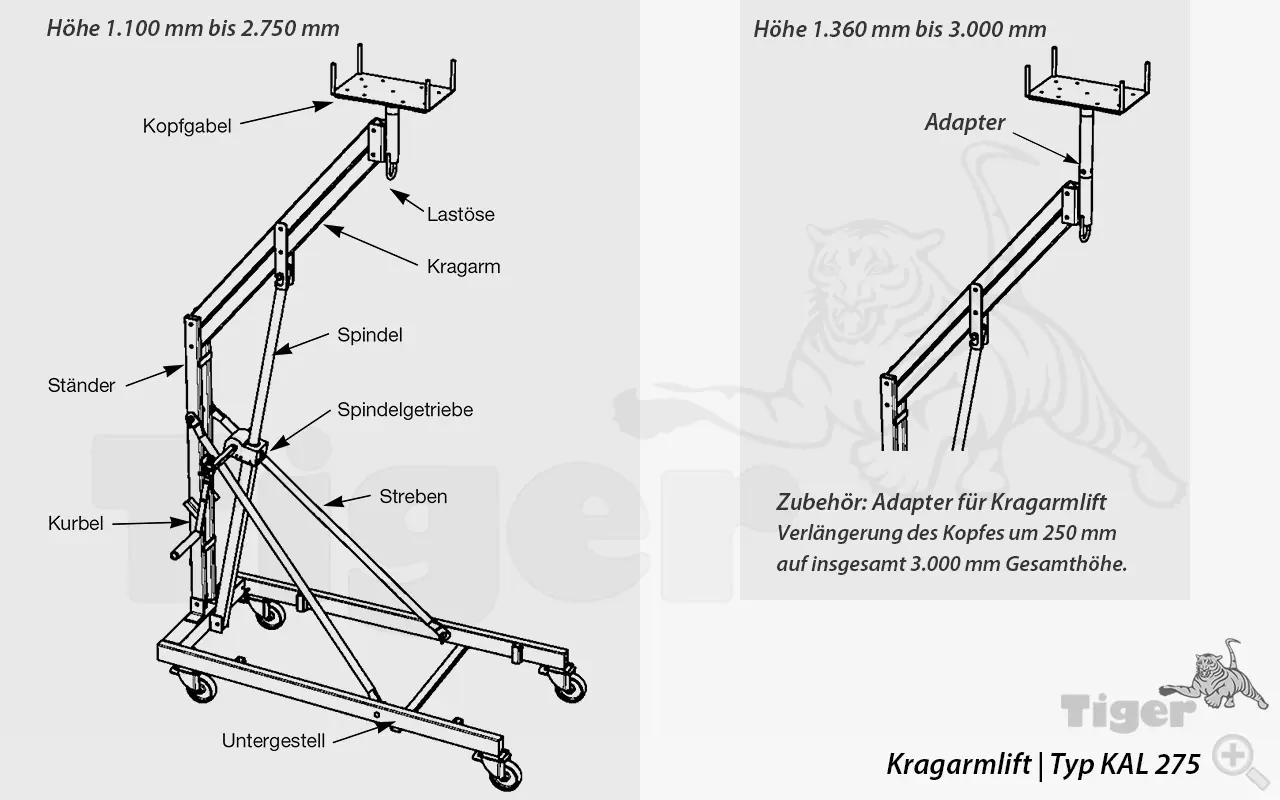 Höhe 1.100 mm bis 2.750 mm

Kopfgabel

Lastöse

Kragarm

Spindel

Ständer

Spindelgetriebe

Streben

Kurbel

Untergestell

Tiger

Höhe 1.360 mm bis 3.000 mm

Adapter

Zubehör: Adapter für Kragarmlift
Verlängerung des Kopfes um 250 mm auf insgesamt 3.000 mm Gesamthöhe.

Tiger

Kragarmlift | Typ KAL 275