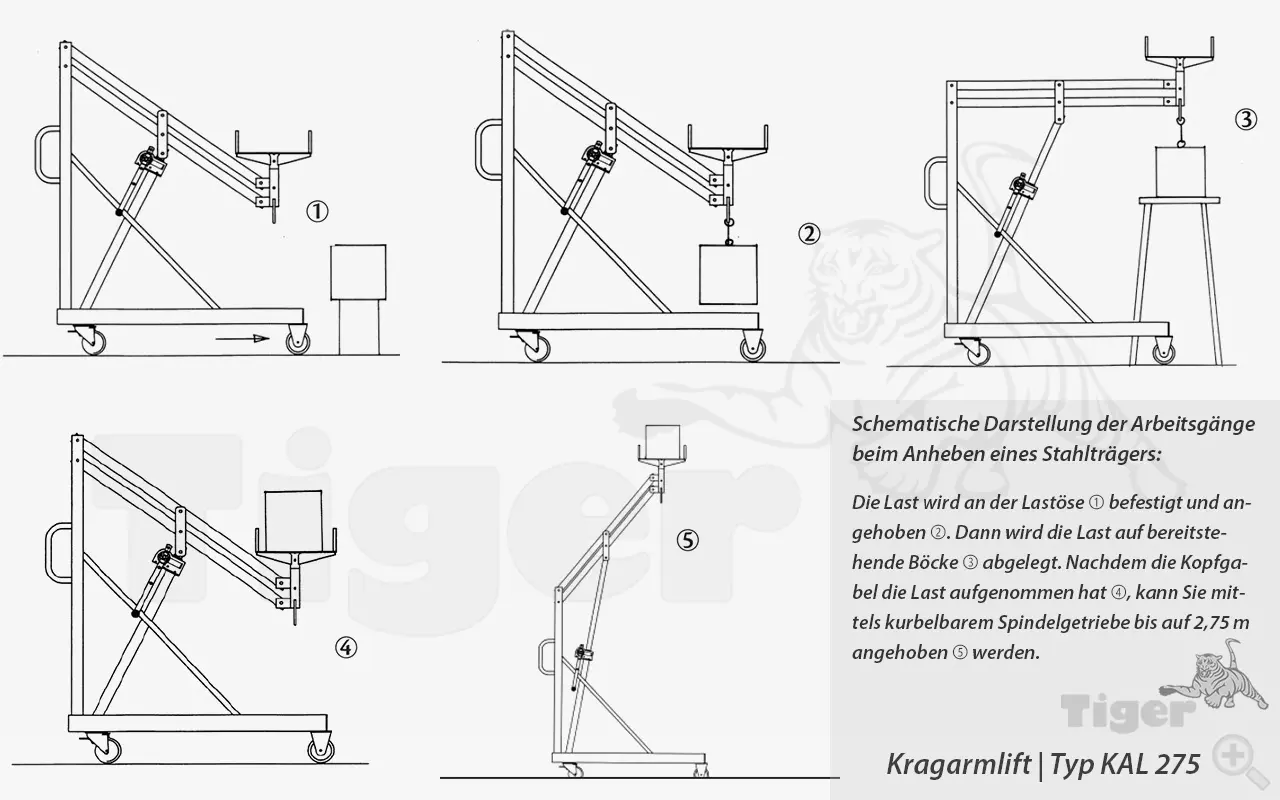 ①

②

③

④

⑤

Tiger

Schematische Darstellung der Arbeitsgänge beim Anheben eines Stahlträgers:

Die Last wird an der Lastöse ① befestigt und angehoben ②. Dann wird die Last auf bereitstehende Böcke ③ abgelegt. Nachdem die Kopfgabel die Last aufgenommen hat ④, kann Sie mittels kurbelbarem Spindelgetriebe bis auf 2,75 m angehoben ⑤ werden.

Tiger

Kragarmlift | Typ KAL 275