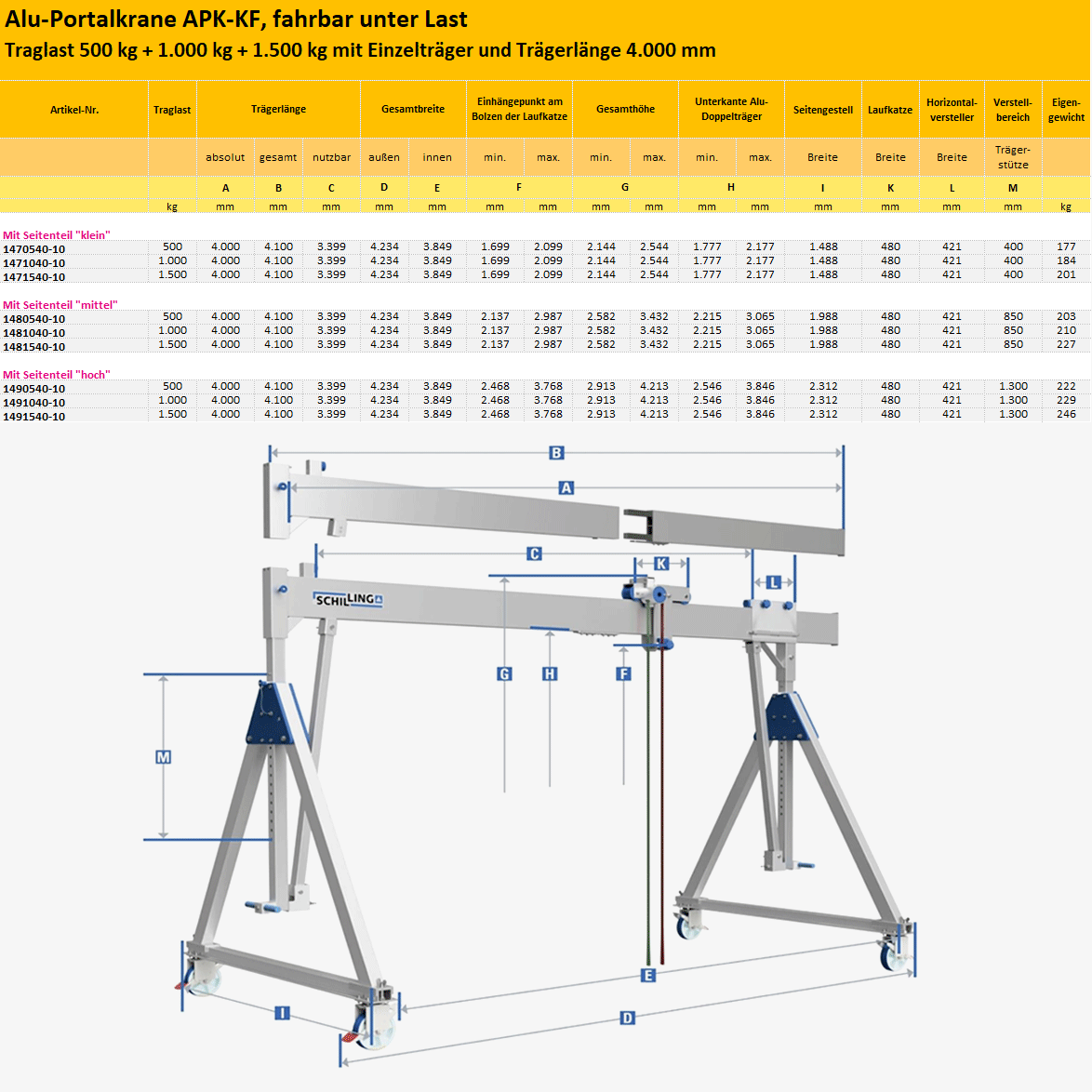 Alu-Portalkrane APK-KF, fahrbar unter Last
Traglast 500 kg + 1.000 kg + 1.500 kg mit Einzelträger und Trägerlänge 4.000 mm

| Artikel-Nr. | Traglast | Trägerlänge | | | Gesamtbreite | | Einhängepunkt am Bolzen der Laufkatze | | Gesamthöhe | | Unterkante Alu-Doppelträger | | Seitengestell | Laufkatze | Horizontal-versteller | Verstell-bereich | Eigen-gewicht |
|---|---|---|---|---|---|---|---|---|---|---|---|---|---|---|---|---|---|
| | | absolut | gesamt | nutzbar | außen | innen | min. | max. | min. | max. | min. | max. | Breite | Breite | Breite | Träger-stütze | |
| | | A | B | C | D | E | F | | G | | H | | I | K | L | M | |
| | kg | mm | mm | mm | mm | mm | mm | mm | mm | mm | mm | mm | mm | mm | mm | mm | kg |
| Mit Seitenteil "klein" | | | | | | | | | | | | | | | | | |
| 1470540-10 | 500 | 4.000 | 4.100 | 3.399 | 4.234 | 3.849 | 1.699 | 2.099 | 2.144 | 2.544 | 1.777 | 2.177 | 1.488 | 480 | 421 | 400 | 177 |
| 1471040-10 | 1.000 | 4.000 | 4.100 | 3.399 | 4.234 | 3.849 | 1.699 | 2.099 | 2.144 | 2.544 | 1.777 | 2.177 | 1.488 | 480 | 421 | 400 | 184 |
| 1471540-10 | 1.500 | 4.000 | 4.100 | 3.399 | 4.234 | 3.849 | 1.699 | 2.099 | 2.144 | 2.544 | 1.777 | 2.177 | 1.488 | 480 | 421 | 400 | 201 |
| Mit Seitenteil "mittel" | | | | | | | | | | | | | | | | | |
| 1480540-10 | 500 | 4.000 | 4.100 | 3.399 | 4.234 | 3.849 | 2.137 | 2.987 | 2.582 | 3.432 | 2.215 | 3.065 | 1.988 | 480 | 421 | 850 | 203 |
| 1481040-10 | 1.000 | 4.000 | 4.100 | 3.399 | 4.234 | 3.849 | 2.137 | 2.987 | 2.582 | 3.432 | 2.215 | 3.065 | 1.988 | 480 | 421 | 850 | 210 |
| 1481540-10 | 1.500 | 4.000 | 4.100 | 3.399 | 4.234 | 3.849 | 2.137 | 2.987 | 2.582 | 3.432 | 2.215 | 3.065 | 1.988 | 480 | 421 | 850 | 227 |
| Mit Seitenteil "hoch" | | | | | | | | | | | | | | | | | |
| 1490540-10 | 500 | 4.000 | 4.100 | 3.399 | 4.234 | 3.849 | 2.468 | 3.768 | 2.913 | 4.213 | 2.546 | 3.846 | 2.312 | 480 | 421 | 1.300 | 222 |
| 1491040-10 | 1.000 | 4.000 | 4.100 | 3.399 | 4.234 | 3.849 | 2.468 | 3.768 | 2.913 | 4.213 | 2.546 | 3.846 | 2.312 | 480 | 421 | 1.300 | 229 |
| 1491540-10 | 1.500 | 4.000 | 4.100 | 3.399 | 4.234 | 3.849 | 2.468 | 3.768 | 2.913 | 4.213 | 2.546 | 3.846 | 2.312 | 480 | 421 | 1.300 | 246 |

B
A
C
K
L
SCHILLING
G
H
F
M
E
I
D