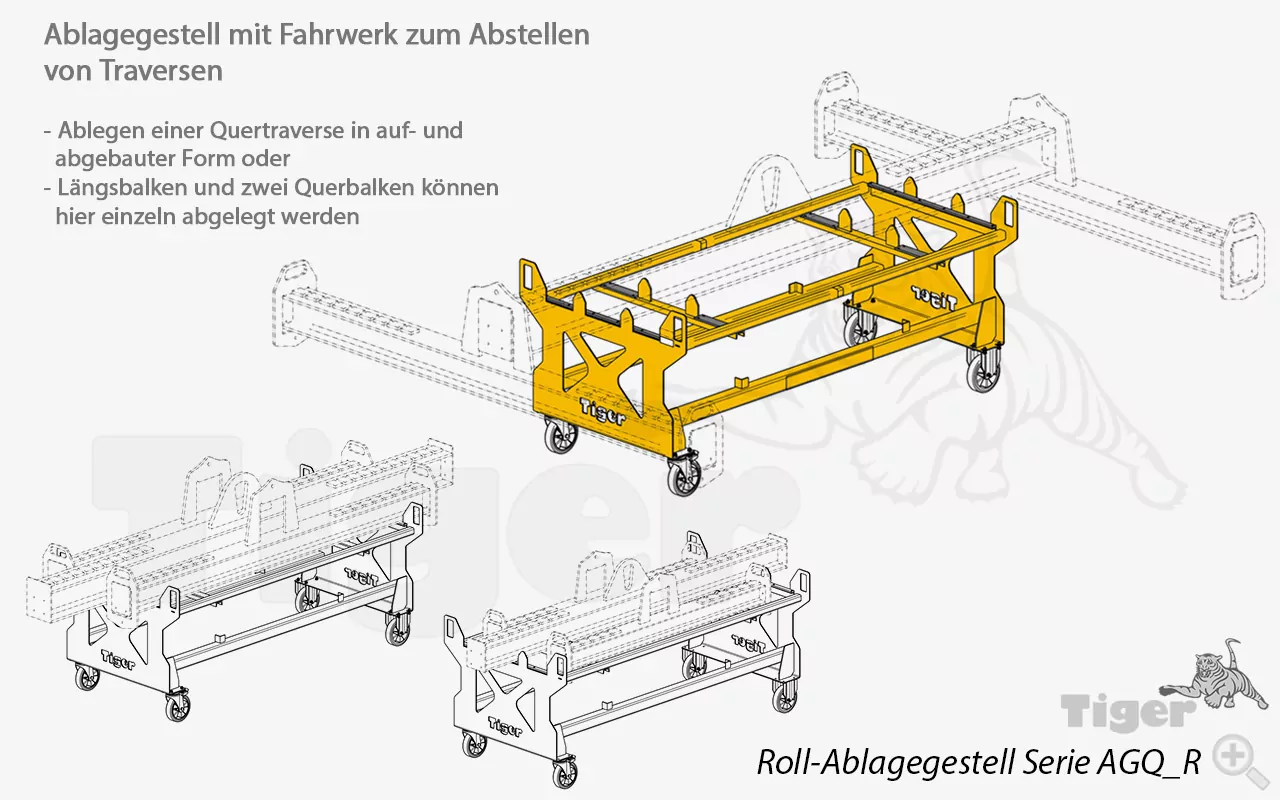 Ablagegestell mit Fahrwerk zum Abstellen von Traversen

- Ablegen einer Quertraverse in auf- und abgebauter Form oder
- Längsbalken und zwei Querbalken können hier einzeln abgelegt werden

Tiger

Tiger

Tiger

Tiger

Tiger

Tiger

Tiger

Tiger

Roll-Ablagegestell Serie AGQ_R