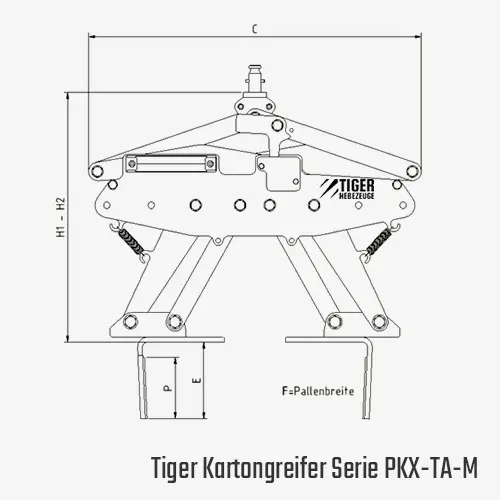 C

H1 - H2

TIGER
HEBEZEUGE

P

E

F=Pallenbreite

Tiger Kartongreifer Serie PKX-TA-M