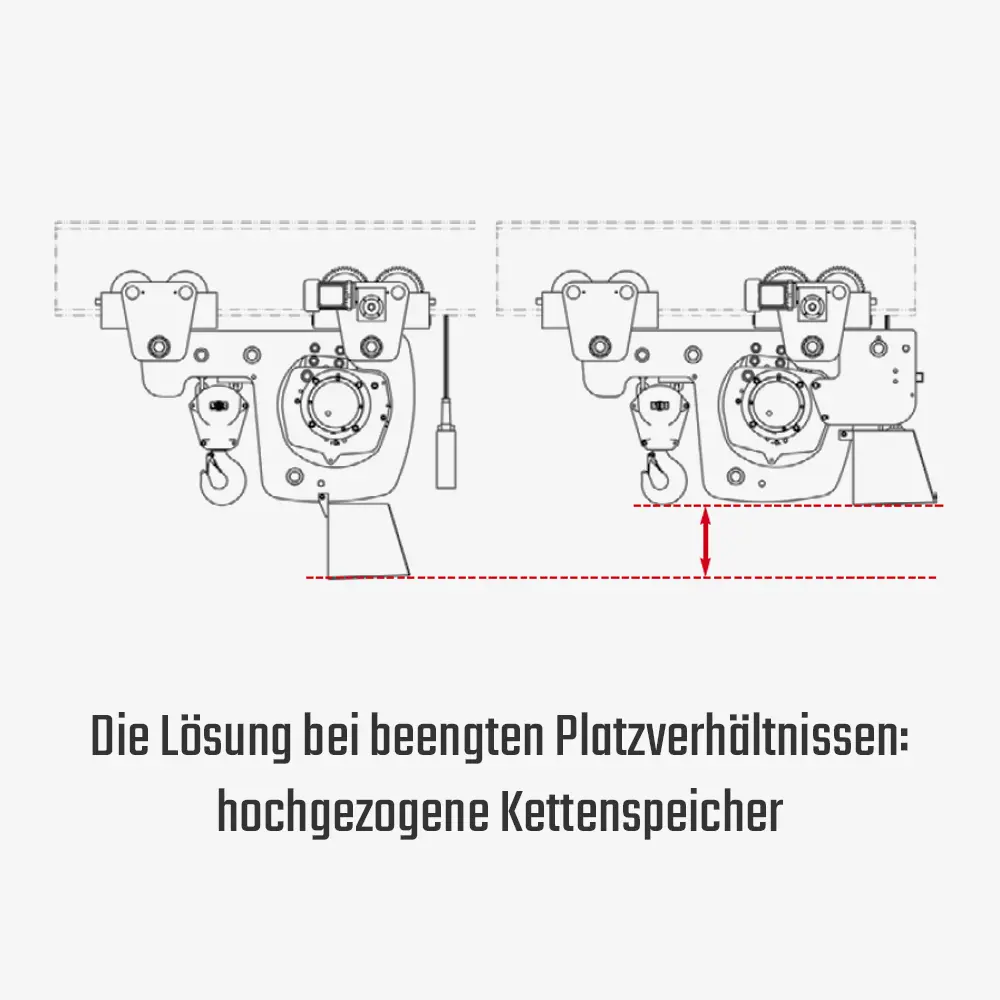 Die Lösung bei beengten Platzverhältnissen: hochgezogene Kettenspeicher