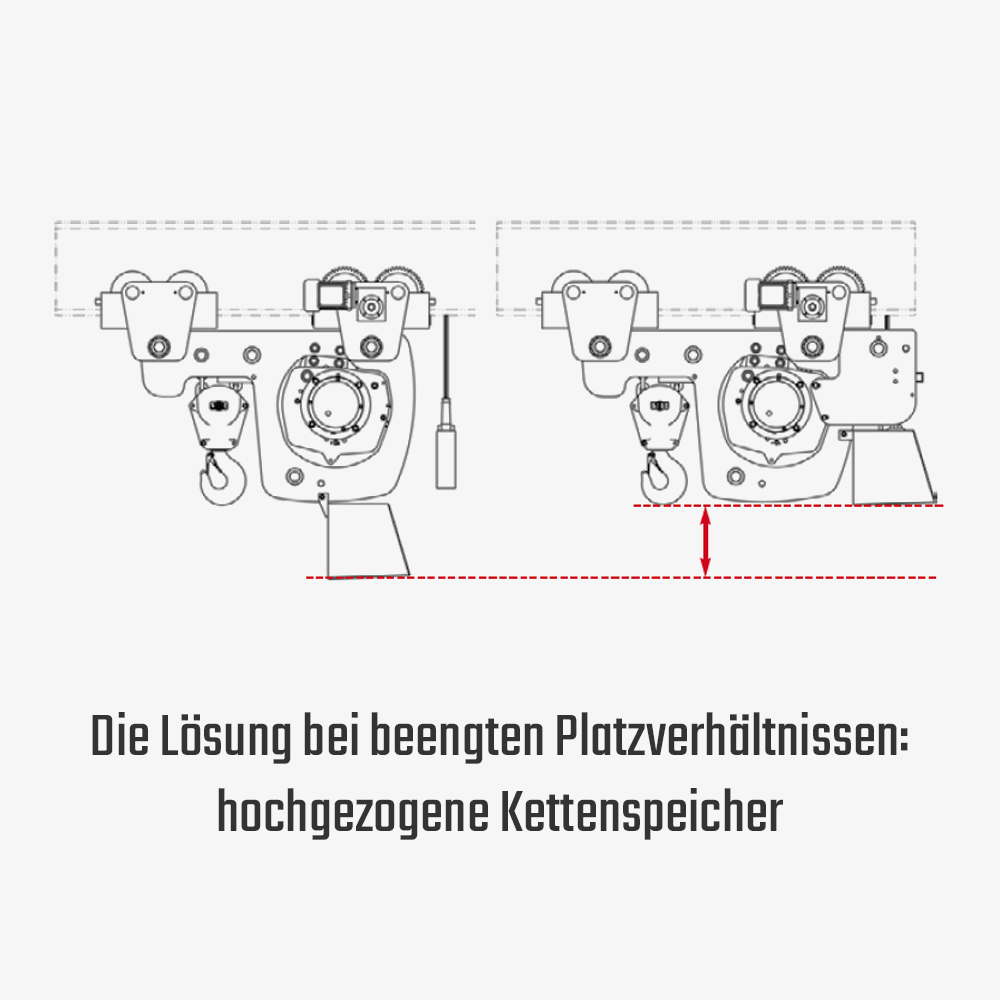 Die Lösung bei beengten Platzverhältnissen: hochgezogene Kettenspeicher