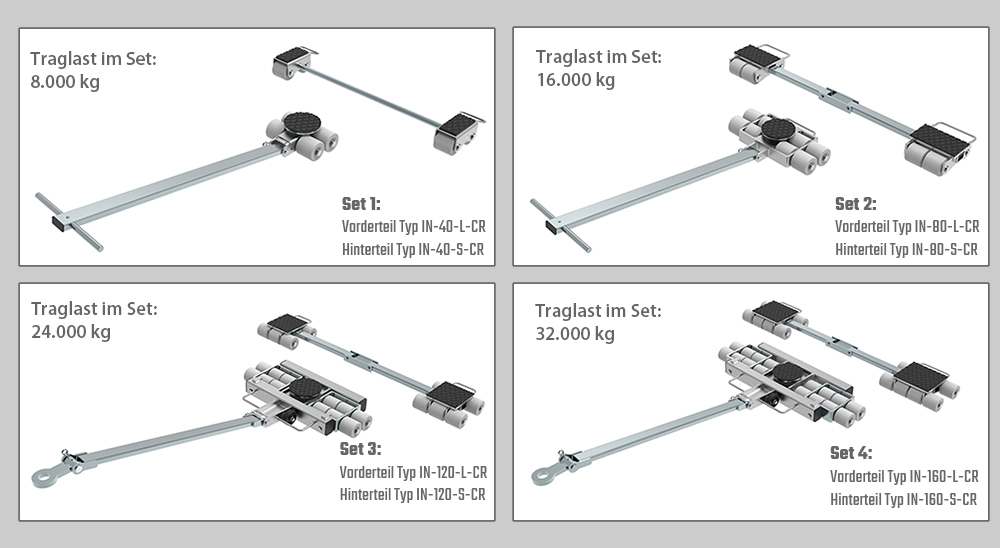 Traglast im Set:
8.000 kg

Set 1:
Vorderteil Typ IN-40-L-CR
Hinterteil Typ IN-40-S-CR

Traglast im Set:
16.000 kg

Set 2:
Vorderteil Typ IN-80-L-CR
Hinterteil Typ IN-80-S-CR

Traglast im Set:
24.000 kg

Set 3:
Vorderteil Typ IN-120-L-CR
Hinterteil Typ IN-120-S-CR

Traglast im Set:
32.000 kg

Set 4:
Vorderteil Typ IN-160-L-CR
Hinterteil Typ IN-160-S-CR