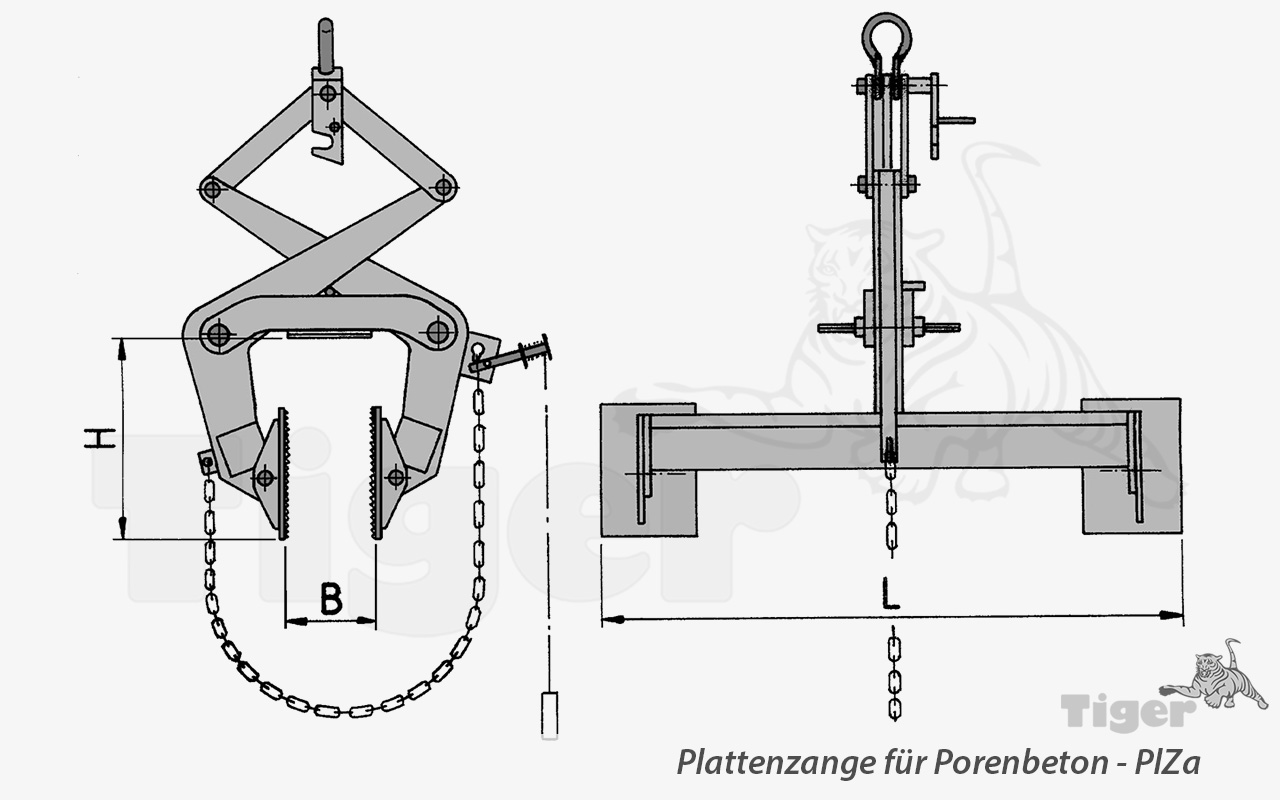 H

B

L

Tiger

Tiger

Plattenzange für Porenbeton - PlZa