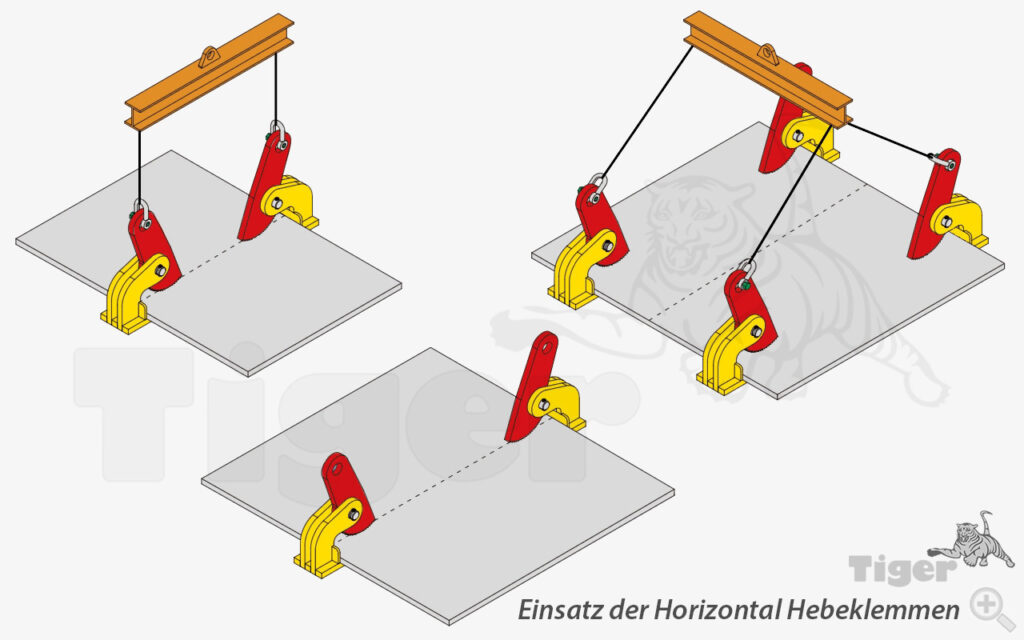 Tiger

Tiger

Einsatz der Horizontal Hebeklemmen