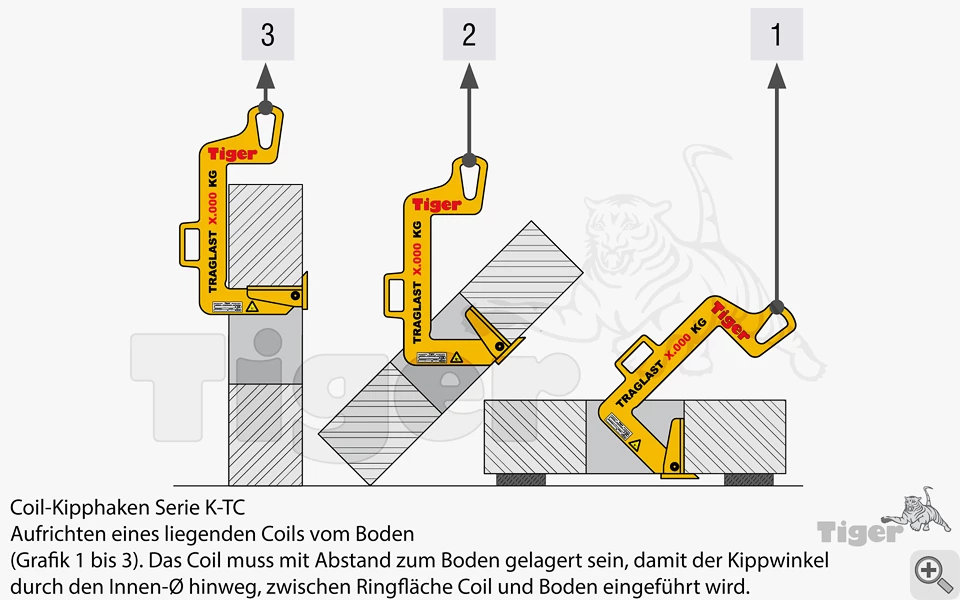 3

2

1

Tiger
TRAGLAST X.000 KG

Tiger
TRAGLAST X.000 KG

Tiger
TRAGLAST X.000 KG

Tiger

Coil-Kipphaken Serie K-TC
Aufrichten eines liegenden Coils vom Boden
(Grafik 1 bis 3). Das Coil muss mit Abstand zum Boden gelagert sein, damit der Kippwinkel durch den Innen-Ø hinweg, zwischen Ringfläche Coil und Boden eingeführt wird.

Tiger