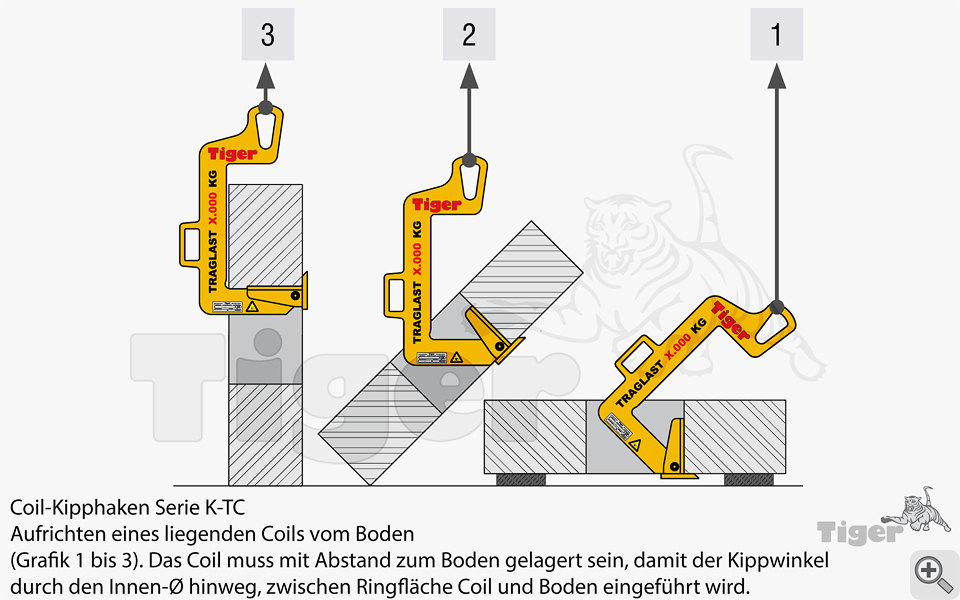 3

2

1

Tiger
TRAGLAST X.000 KG

Tiger
TRAGLAST X.000 KG

Tiger
TRAGLAST X.000 KG

Tiger

Coil-Kipphaken Serie K-TC
Aufrichten eines liegenden Coils vom Boden
(Grafik 1 bis 3). Das Coil muss mit Abstand zum Boden gelagert sein, damit der Kippwinkel durch den Innen-Ø hinweg, zwischen Ringfläche Coil und Boden eingeführt wird.

Tiger