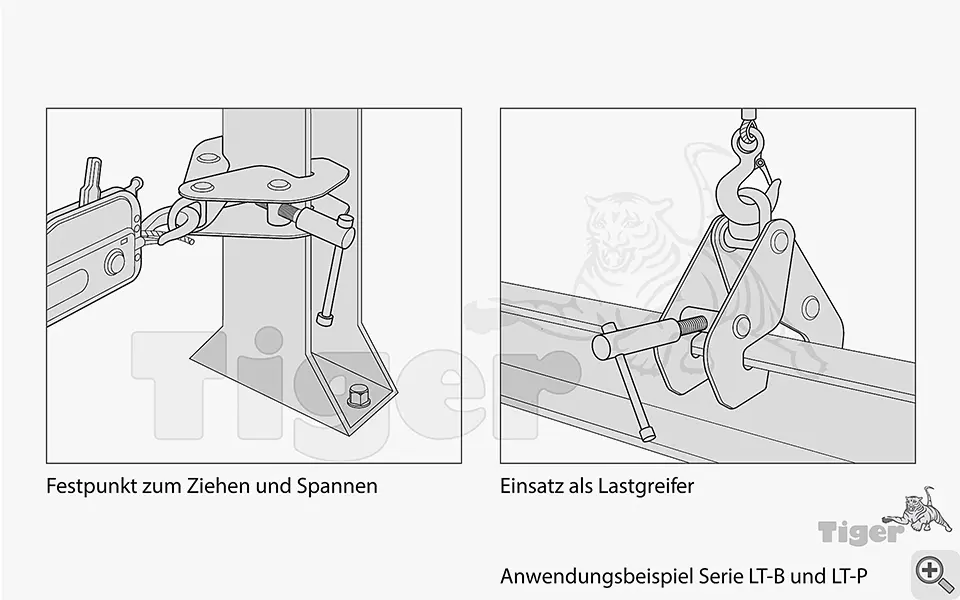 Tiger

Festpunkt zum Ziehen und Spannen

Einsatz als Lastgreifer

Tiger

Anwendungsbeispiel Serie LT-B und LT-P