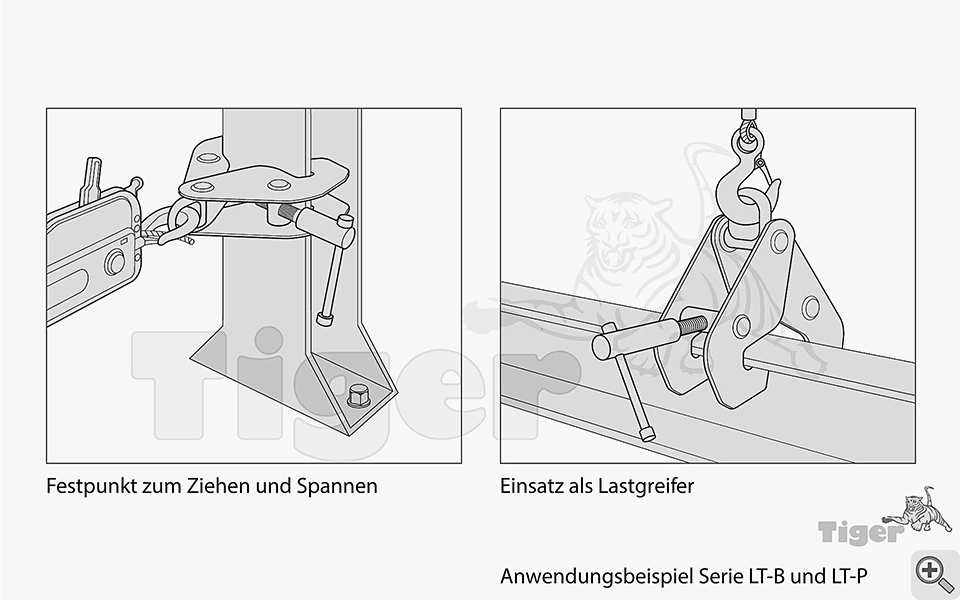 Tiger

Festpunkt zum Ziehen und Spannen

Einsatz als Lastgreifer

Tiger

Anwendungsbeispiel Serie LT-B und LT-P