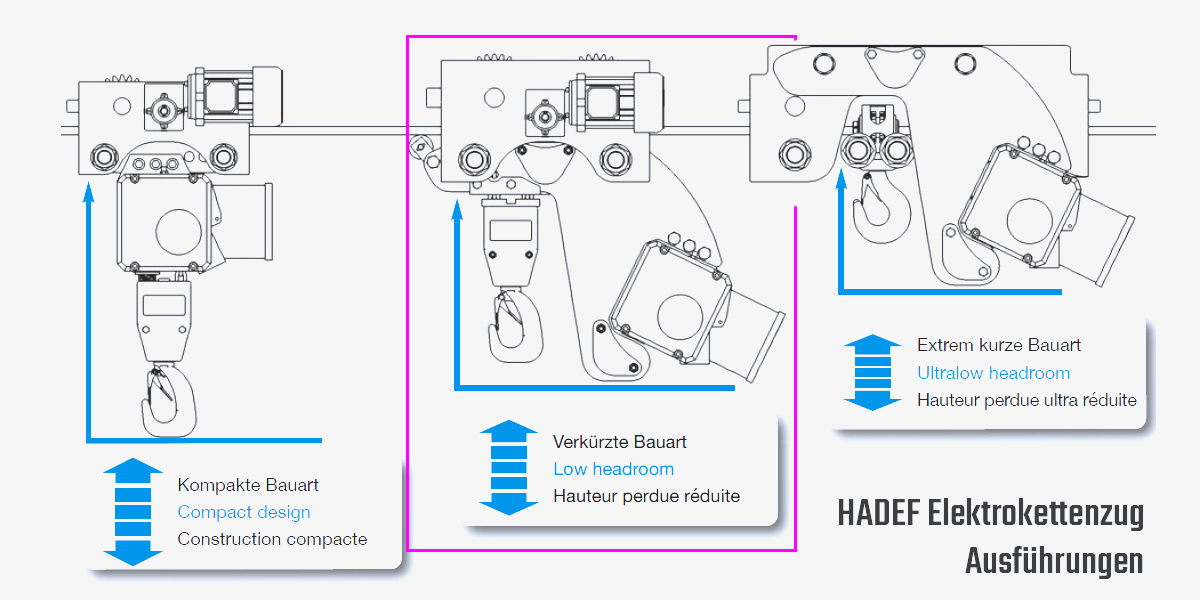 Kompakte Bauart
Compact design
Construction compacte

Verkürzte Bauart
Low headroom
Hauteur perdue réduite

Extrem kurze Bauart
Ultralow headroom
Hauteur perdue ultra réduite

HADEF Elektrokettenzug
Ausführungen