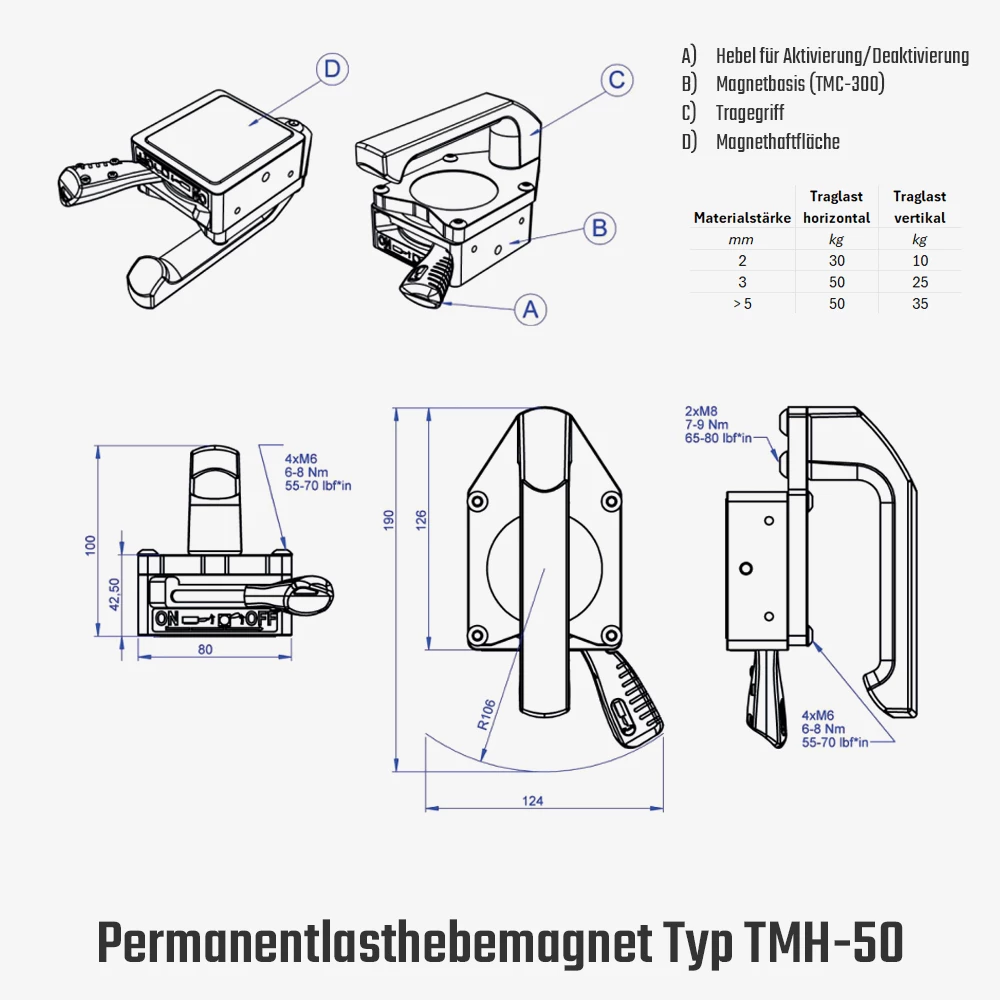 D

C

B

A

A) Hebel für Aktivierung/Deaktivierung
B) Magnetbasis (TMC-300)
C) Tragegriff
D) Magnethaftfläche

| Materialstärke | Traglast horizontal | Traglast vertikal |
|---|---|---|
| mm | kg | kg |
| 2 | 30 | 10 |
| 3 | 50 | 25 |
| > 5 | 50 | 35 |

4xM6
6-8 Nm
55-70 lbf*in

100

42,50

ON OFF

80

190

126

R106

124

2xM8
7-9 Nm
65-80 lbf*in

4xM6
6-8 Nm
55-70 lbf*in

Permanentlasthebemagnet Typ TMH-50